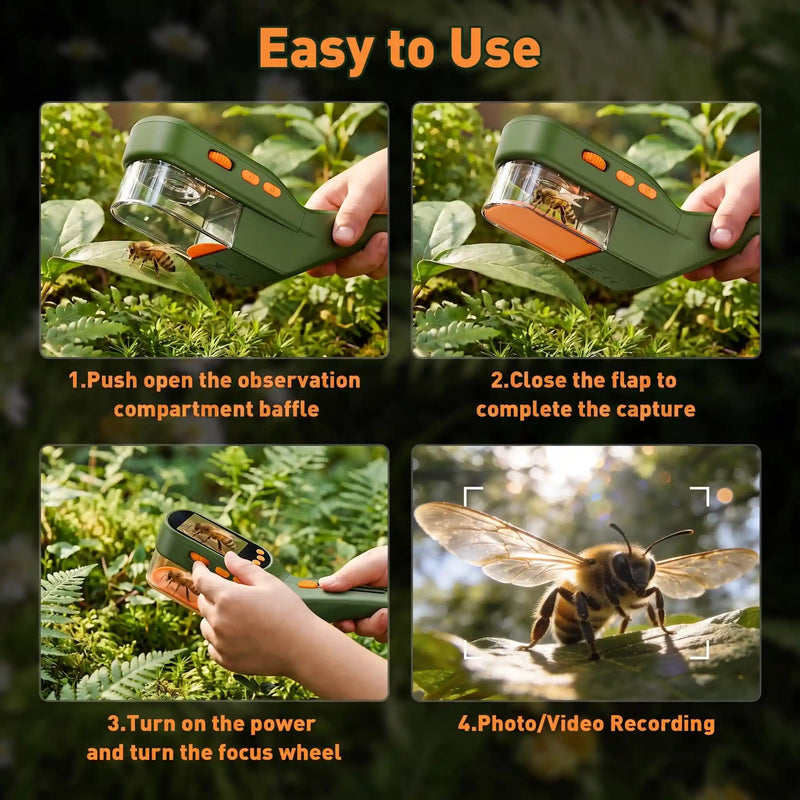 Easy to Use

1.Push open the observation compartment baffle

2.Close the flap to complete the capture

3.Turn on the power and turn the focus wheel

4.Photo/Video Recording